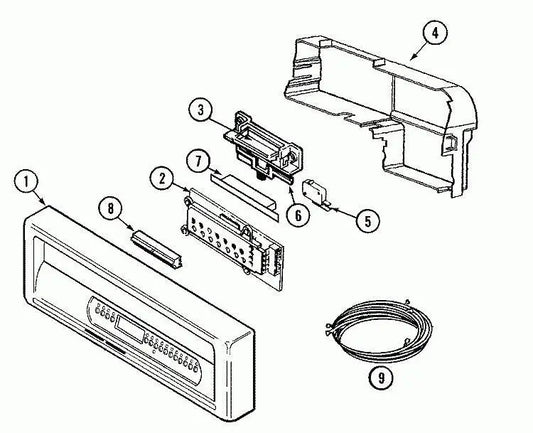 4
3
7
2
1
8
6
5
9