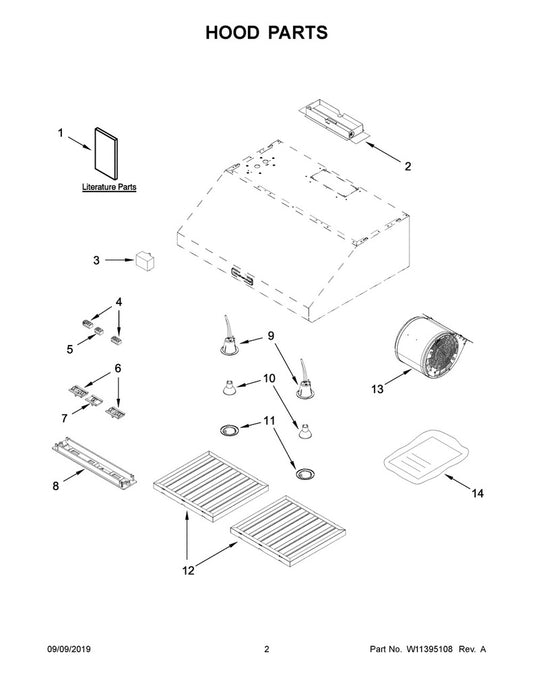 HOOD PARTS

1

Literature Parts

2

3

4

5

6

7

8

9

10

11

12

13

14

09/09/2019

2

Part No. W11395108 Rev. A